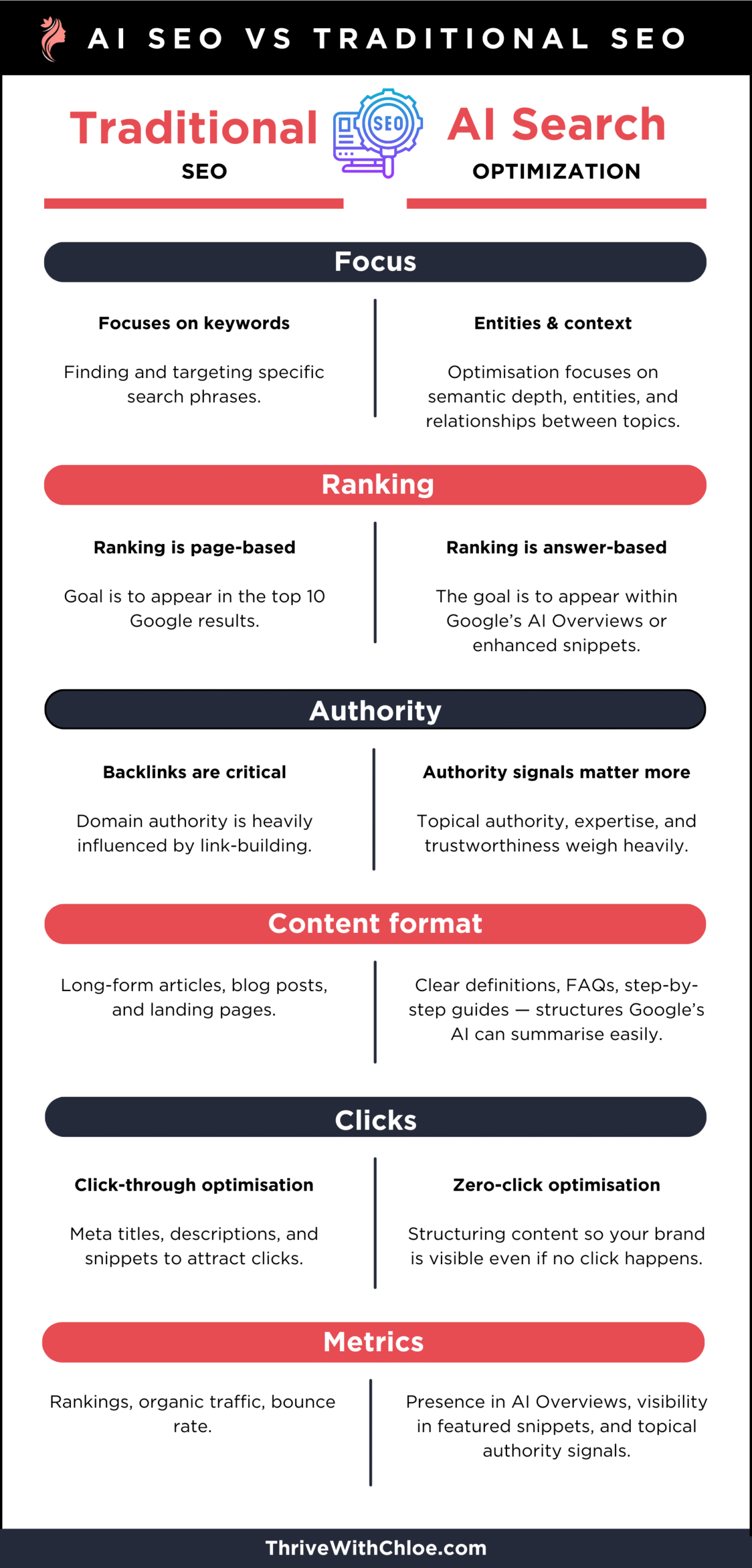 AI SEO VS TRADITIONAL SEO

Traditional
SEO

SEO

AI Search
OPTIMIZATION

Focus

Focuses on keywords

Finding and targeting specific search phrases.

Entities & context

Optimisation focuses on semantic depth, entities, and relationships between topics.

Ranking

Ranking is page-based

Goal is to appear in the top 10 Google results.

Ranking is answer-based

The goal is to appear within Google's AI Overviews or enhanced snippets.

Authority

Backlinks are critical

Domain authority is heavily influenced by link-building.

Authority signals matter more

Topical authority, expertise, and trustworthiness weigh heavily.

Content format

Long-form articles, blog posts, and landing pages.

Clear definitions, FAQs, step-by-step guides — structures Google's AI can summarise easily.

Clicks

Click-through optimisation

Meta titles, descriptions, and snippets to attract clicks.

Zero-click optimisation

Structuring content so your brand is visible even if no click happens.

Metrics

Rankings, organic traffic, bounce rate.

Presence in AI Overviews, visibility in featured snippets, and topical authority signals.

ThriveWithChloe.com